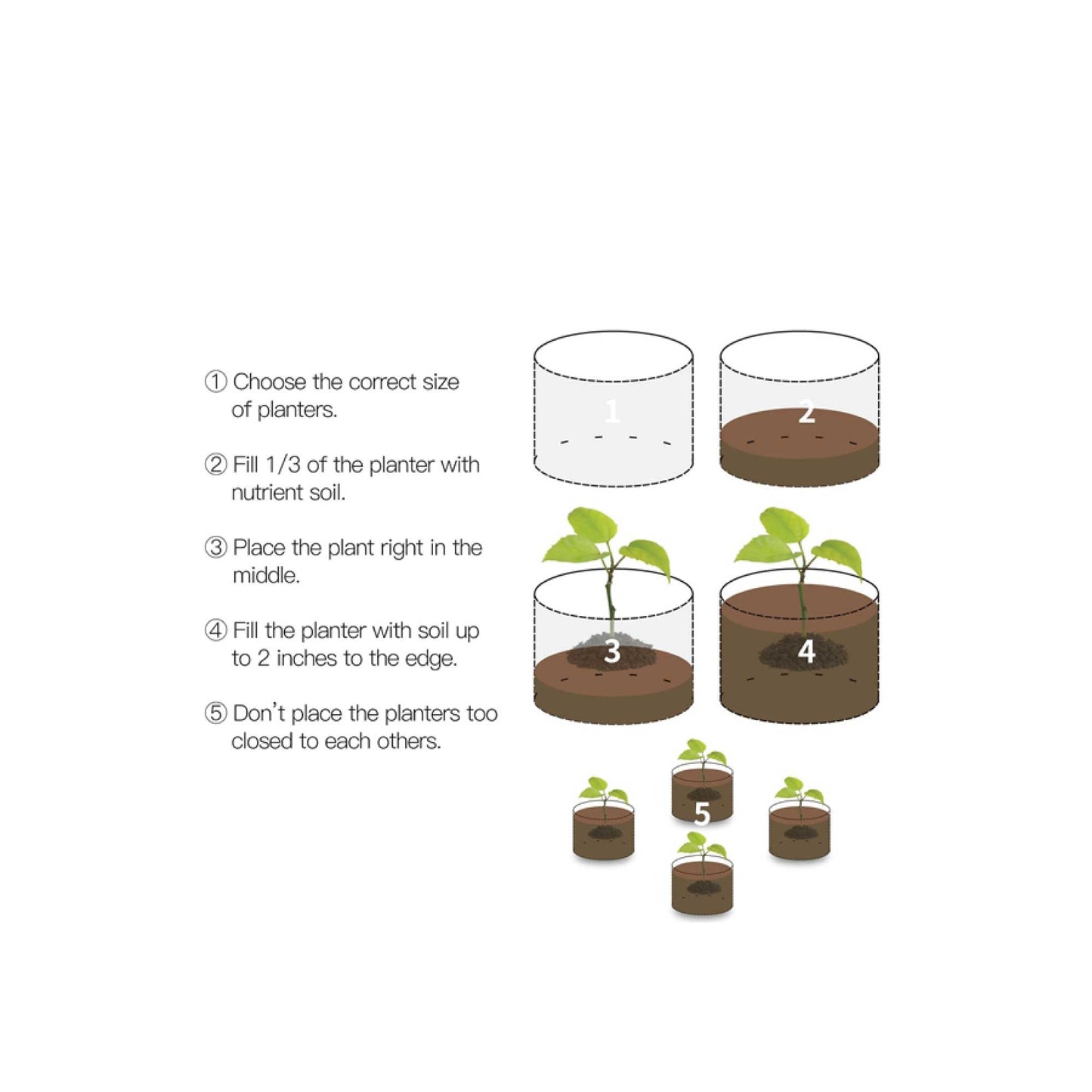 ① Choose the correct size of planters.

② Fill 1/3 of the planter with nutrient soil.

③ Place the plant right in the middle.

④ Fill the planter with soil up to 2 inches to the edge.

⑤ Don't place the planters too closed to each others.

1

2

3

4

5